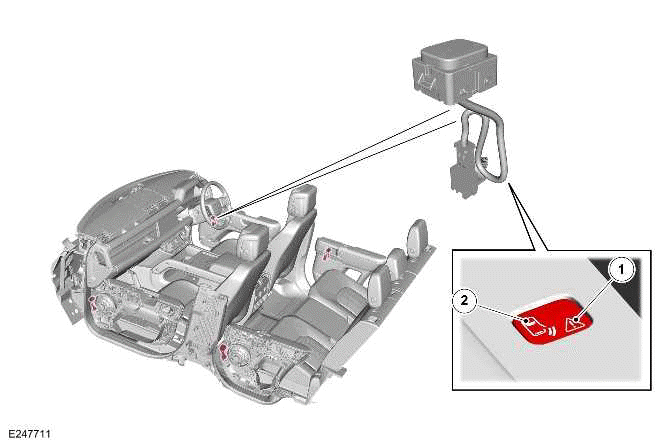 1

2

E247711